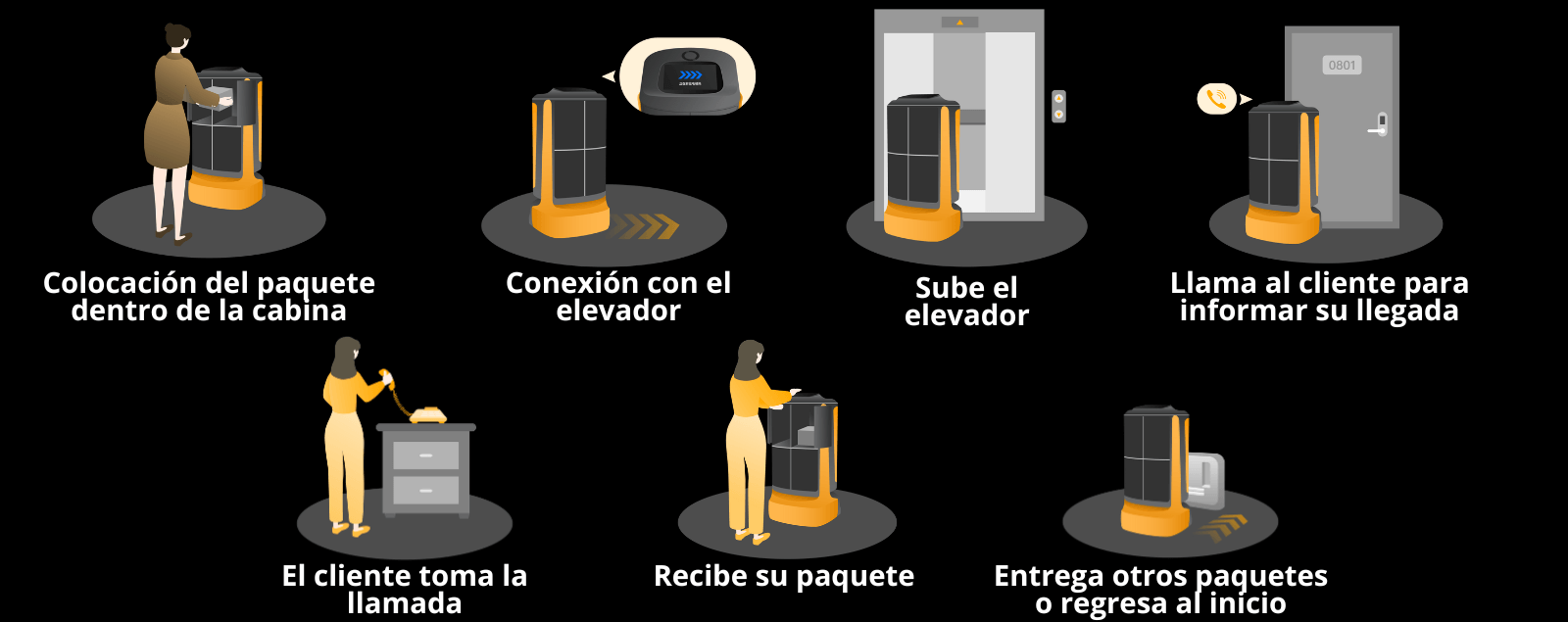 0801

Colocación del paquete dentro de la cabina

Conexión con el elevador

Sube el elevador

Llama al cliente para informar su llegada

El cliente toma la llamada

Recibe su paquete

Entrega otros paquetes o regresa al inicio